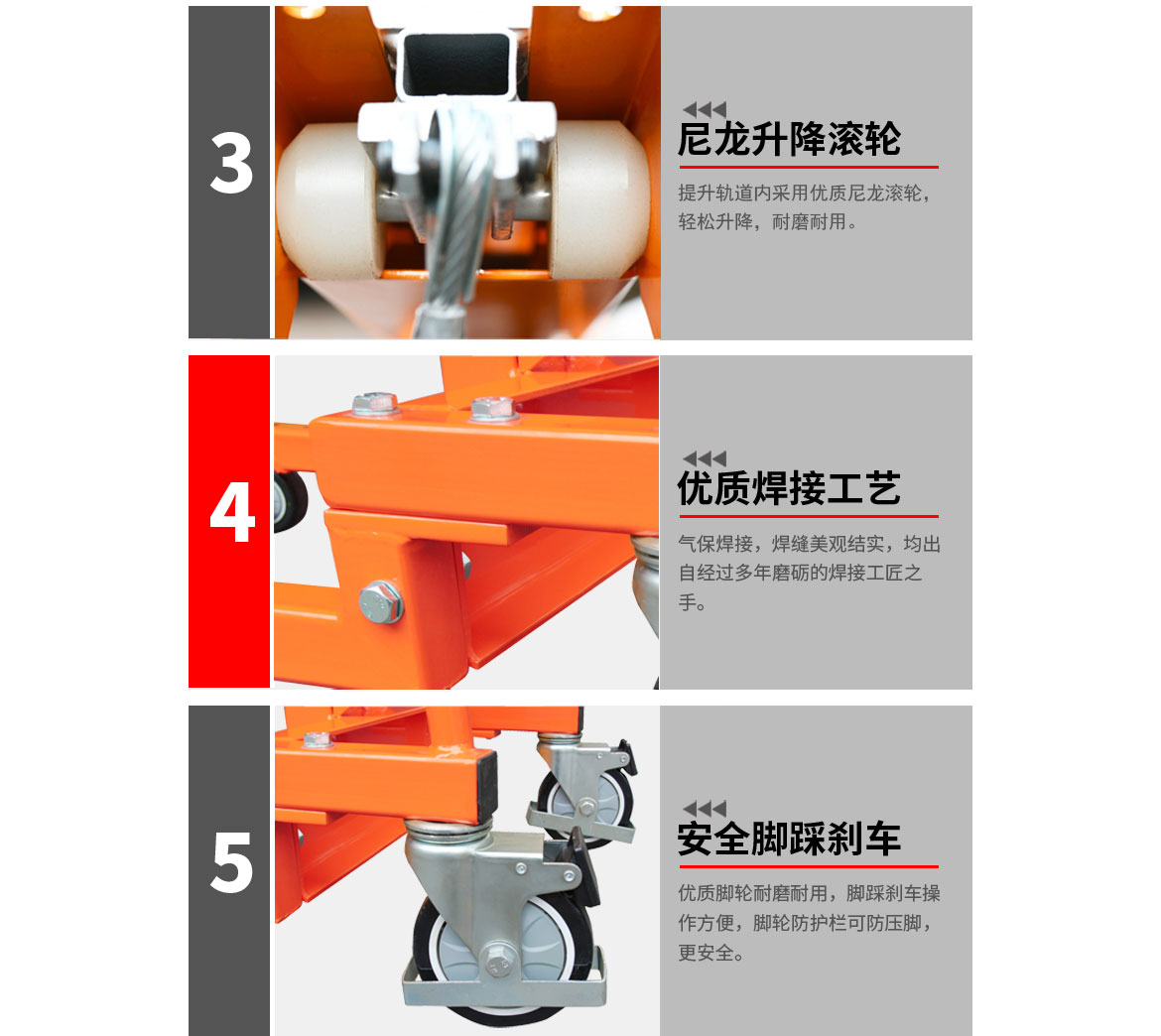 3

尼龙升降滚轮

提升轨道内采用优质尼龙滚轮，轻松升降，耐磨耐用。

4

优质焊接工艺

气保焊接，焊缝美观结实，均出自经过多年磨砺的焊接工匠之手。

5

安全脚踩刹车

优质脚轮耐磨耐用，脚踩刹车操作方便，脚轮防护栏可防压脚，更安全。